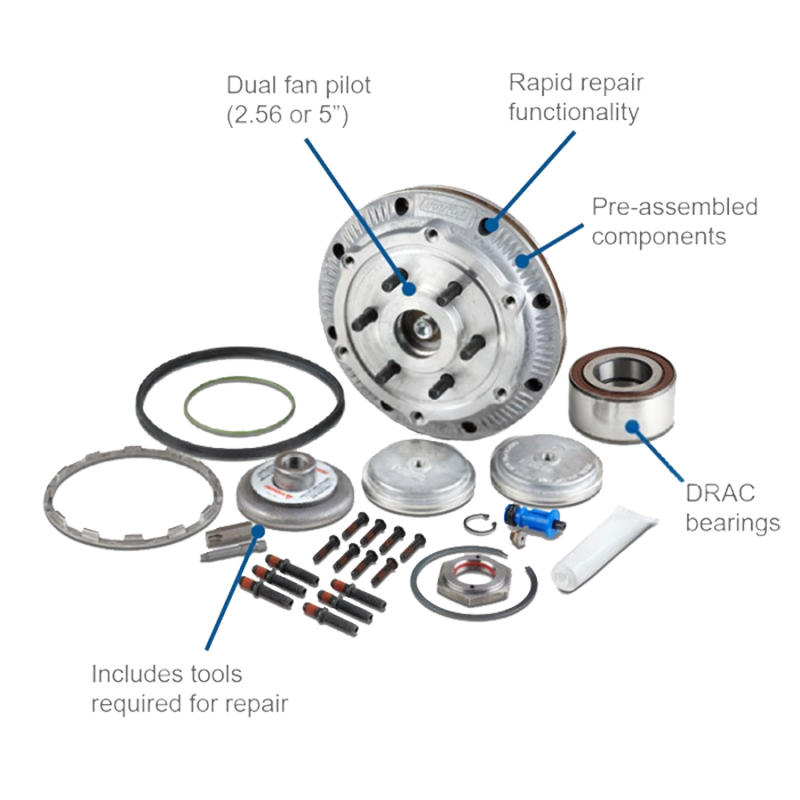 Dual fan pilot (2.56 or 5")

Rapid repair functionality

Pre-assembled components

DRAC bearings

Includes tools required for repair